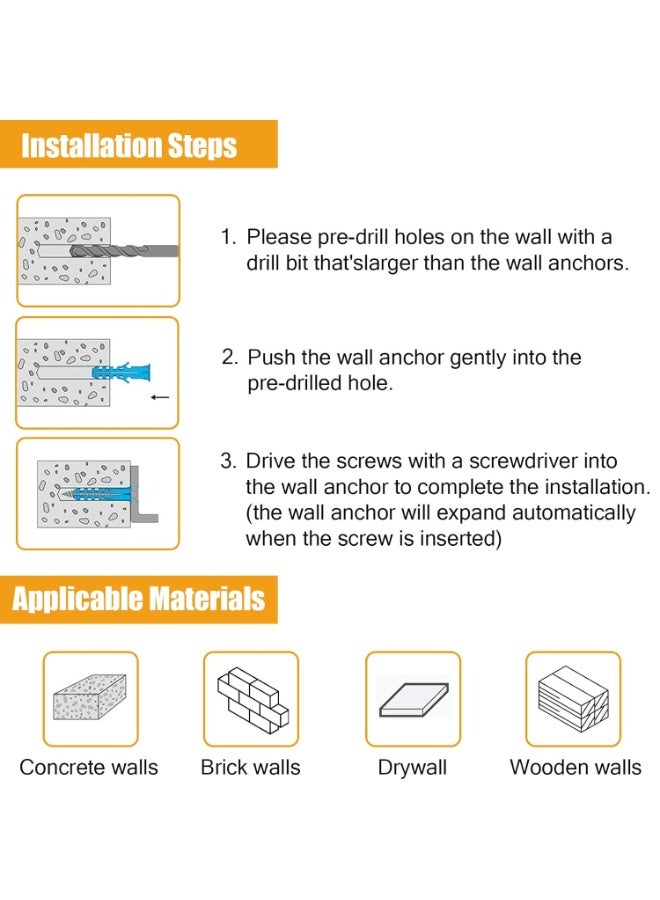 Installation Steps

1. Please pre-drill holes on the wall with a drill bit that'slarger than the wall anchors.

2. Push the wall anchor gently into the pre-drilled hole.

3. Drive the screws with a screwdriver into the wall anchor to complete the installation. (the wall anchor will expand automatically when the screw is inserted)

Applicable Materials

Concrete walls

Brick walls

Drywall

Wooden walls